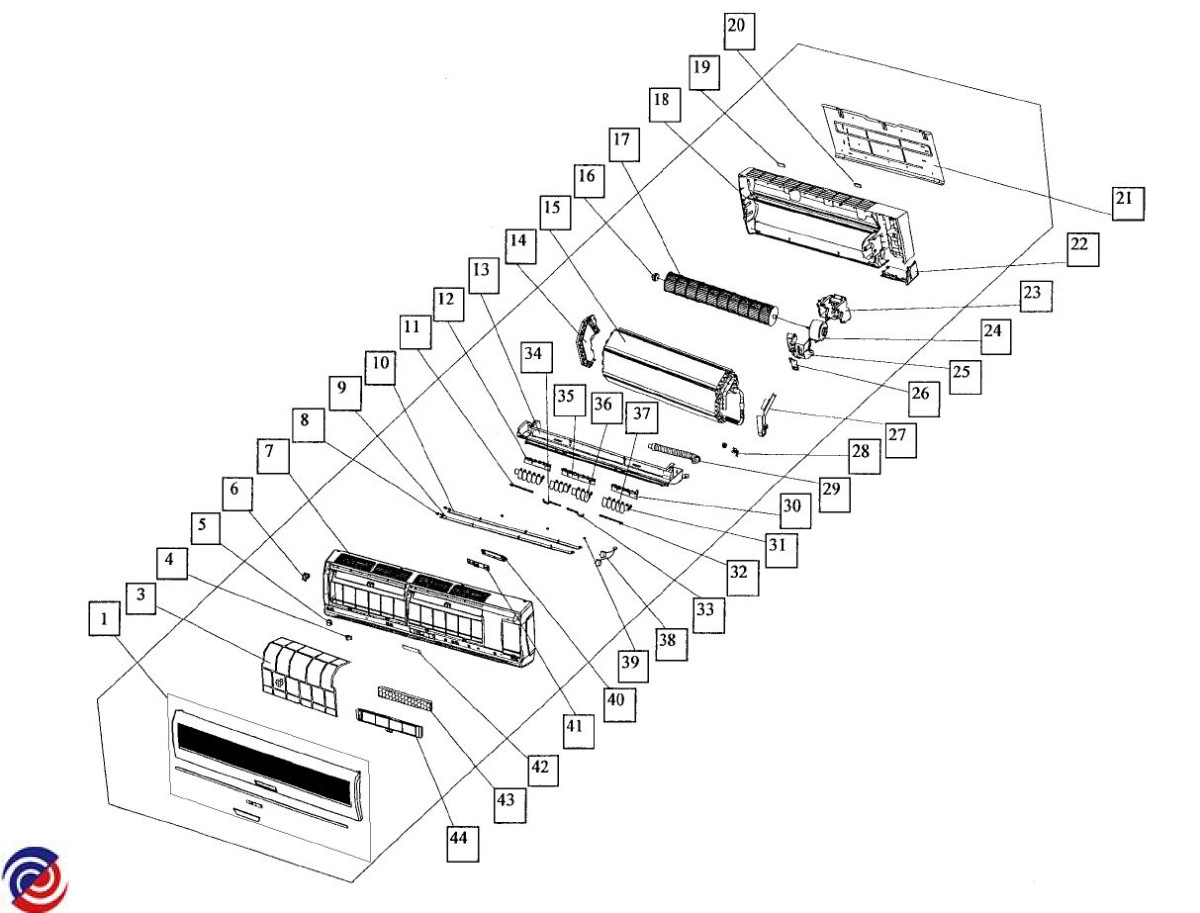 20
19
18
17
16
15
14
13
12
11
10
9
8
7
6
5
4
3
1
21
22
23
24
25
26
27
28
29
30
31
32
33
34
35
36
37
38
39
40
41
42
43
44